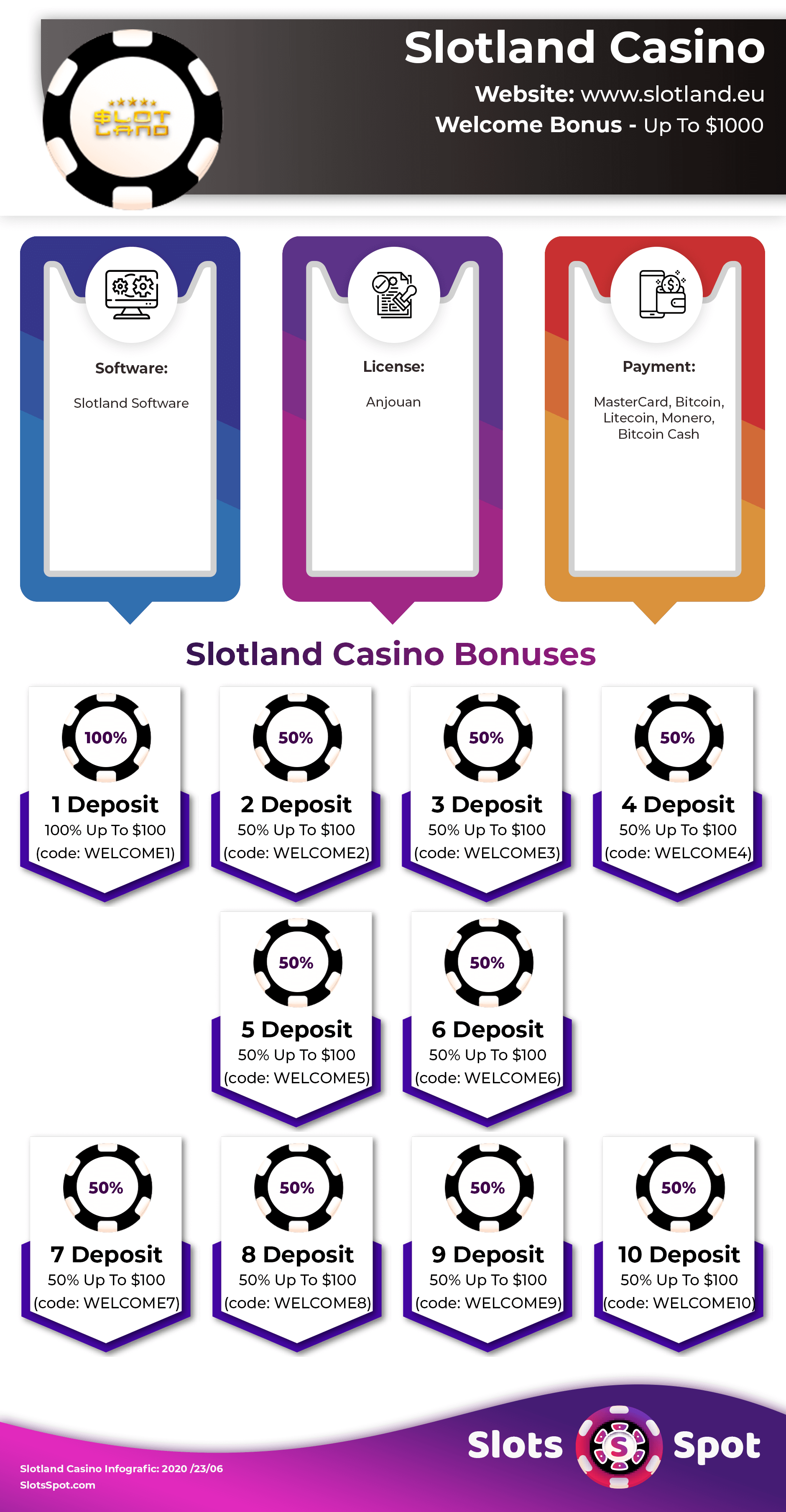 SLOT LAND

Slotland Casino

Website: www.slotland.eu

Welcome Bonus - Up To $1000

Software:

Slotland Software

License:

Anjouan

Payment:

MasterCard, Bitcoin, Litecoin, Monero, Bitcoin Cash

Slotland Casino Bonuses

100%

1 Deposit

100% Up To $100 (code: WELCOME1)

50%

2 Deposit

50% Up To $100 (code: WELCOME2)

50%

3 Deposit

50% Up To $100 (code: WELCOME3)

50%

4 Deposit

50% Up To $100 (code: WELCOME4)

50%

5 Deposit

50% Up To $100 (code: WELCOME5)

50%

6 Deposit

50% Up To $100 (code: WELCOME6)

50%

7 Deposit

50% Up To $100 (code: WELCOME7)

50%

8 Deposit

50% Up To $100 (code: WELCOME8)

50%

9 Deposit

50% Up To $100 (code: WELCOME9)

50%

10 Deposit

50% Up To $100 (code: WELCOME10)

Slotland Casino Infografic: 2020 /23/06
SlotsSpot.com

Slots S Spot