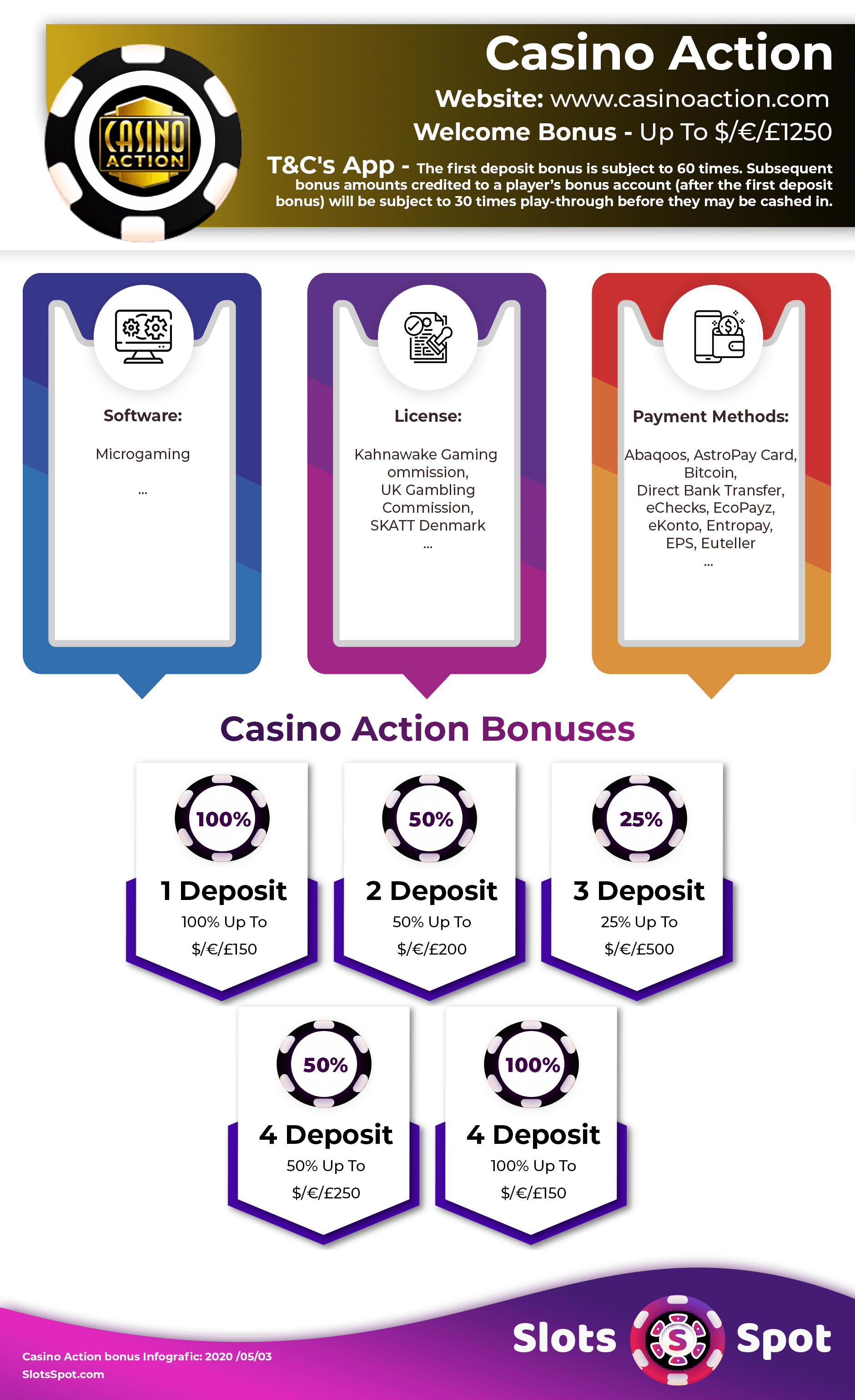 CASINO ACTION

Casino Action

Website: www.casinoaction.com

Welcome Bonus - Up To $/€/£1250

T&C's App - The first deposit bonus is subject to 60 times. Subsequent bonus amounts credited to a player's bonus account (after the first deposit bonus) will be subject to 30 times play-through before they may be cashed in.

Software:

Microgaming

...

License:

Kahnawake Gaming ommission, UK Gambling Commission, SKATT Denmark

...

Payment Methods:

Abaqoos, AstroPay Card, Bitcoin, Direct Bank Transfer, eChecks, EcoPayz, eKonto, Entropay, EPS, Euteller

...

Casino Action Bonuses

100%

1 Deposit

100% Up To

$/€/£150

50%

2 Deposit

50% Up To

$/€/£200

25%

3 Deposit

25% Up To

$/€/£500

50%

4 Deposit

50% Up To

$/€/£250

100%

4 Deposit

100% Up To

$/€/£150

Casino Action bonus Infografic: 2020 /05/03

SlotsSpot.com

Slots S Spot