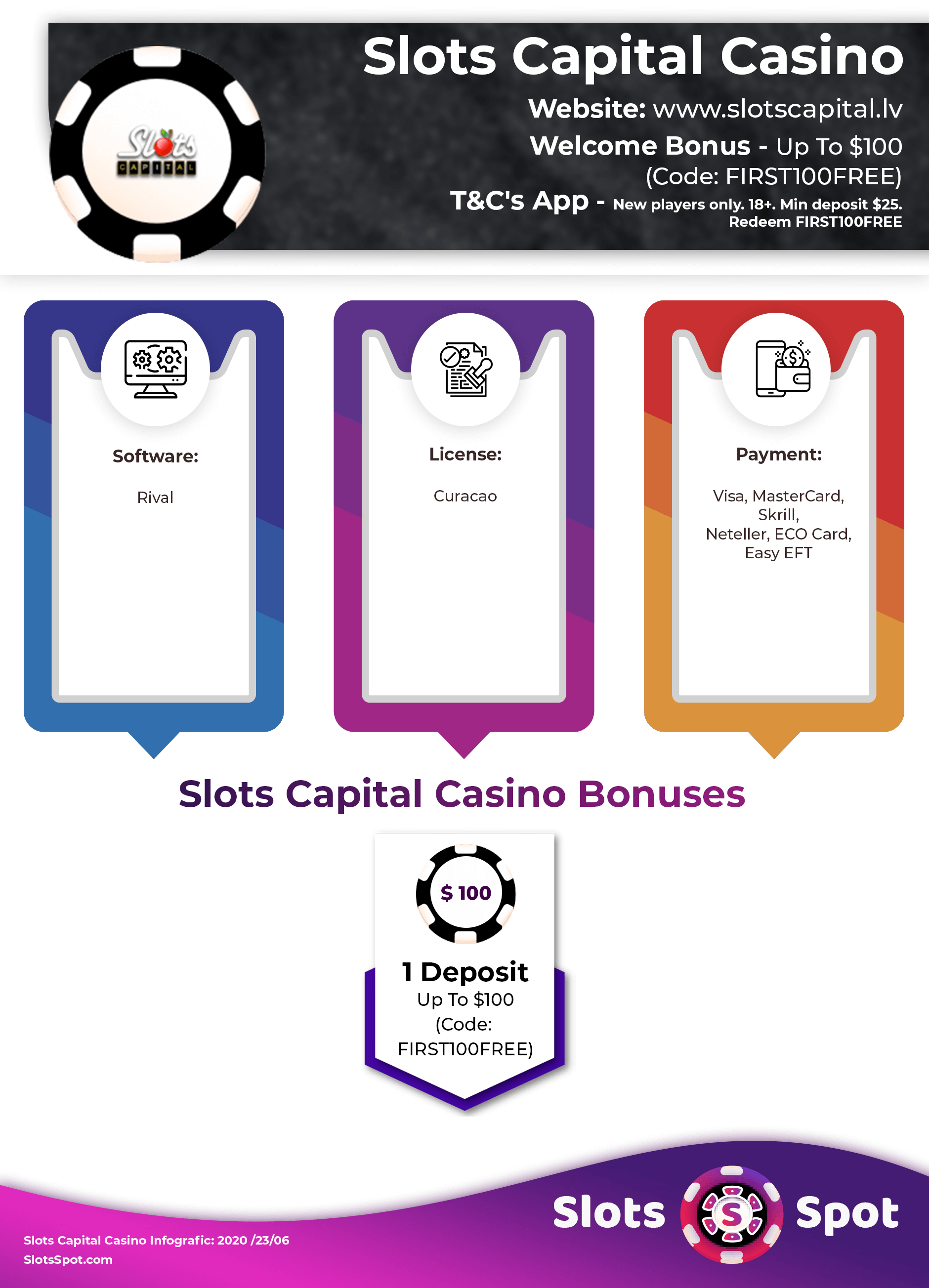 Slots CAPITAL

Slots Capital Casino

Website: www.slotscapital.lv

Welcome Bonus - Up To $100 (Code: FIRST100FREE)

T&C's App - New players only. 18+. Min deposit $25. Redeem FIRST100FREE

Software:

Rival

License:

Curacao

Payment:

Visa, MasterCard, Skrill, Neteller, ECO Card, Easy EFT

Slots Capital Casino Bonuses

$ 100

1 Deposit

Up To $100 (Code: FIRST100FREE)

Slots Capital Casino Infografic: 2020 /23/06
SlotsSpot.com

Slots S Spot